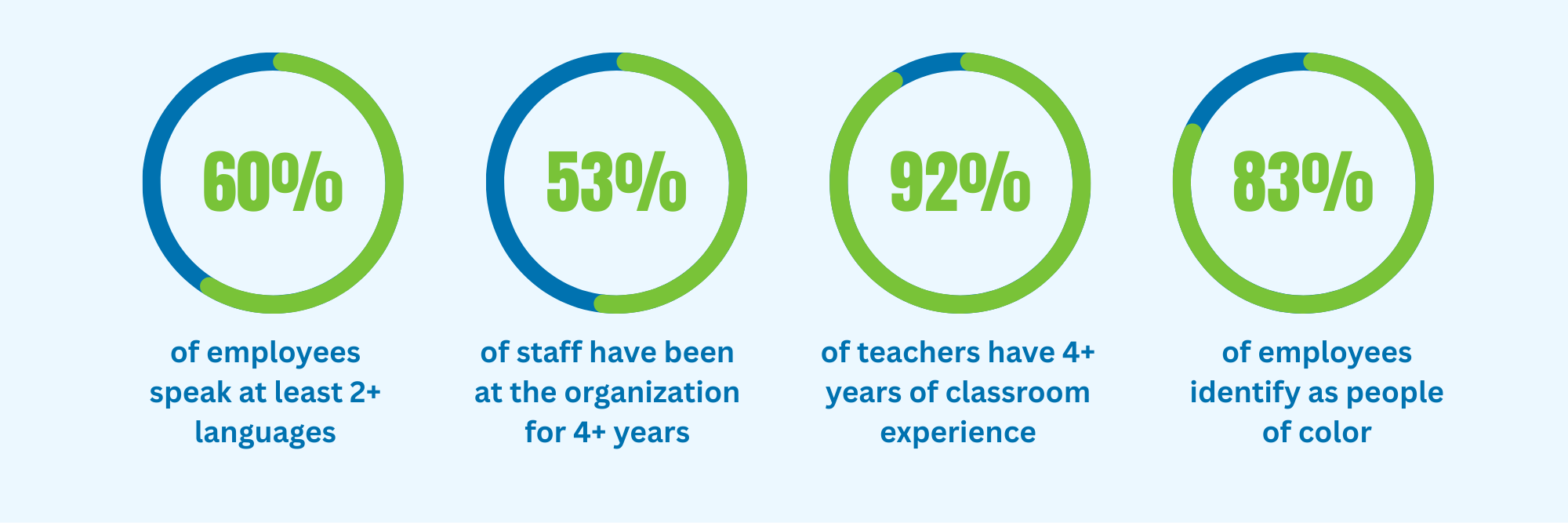 60%

of employees speak at least 2+ languages

53%

of staff have been at the organization for 4+ years

92%

of teachers have 4+ years of classroom experience

83%

of employees identify as people of color